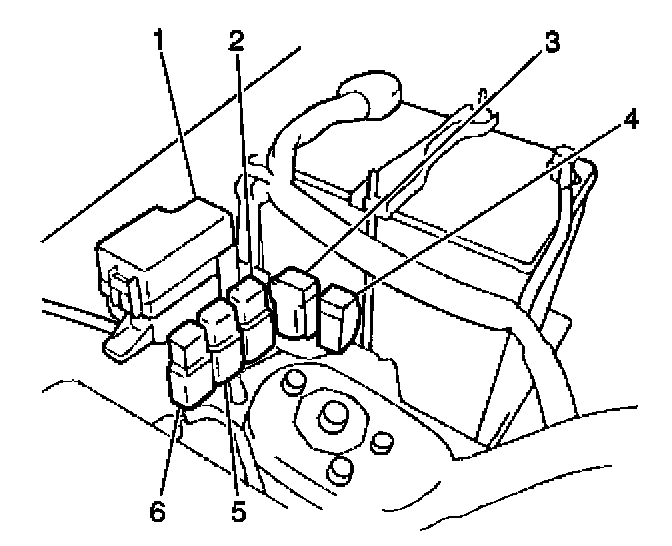 1
2
3
4
6
5