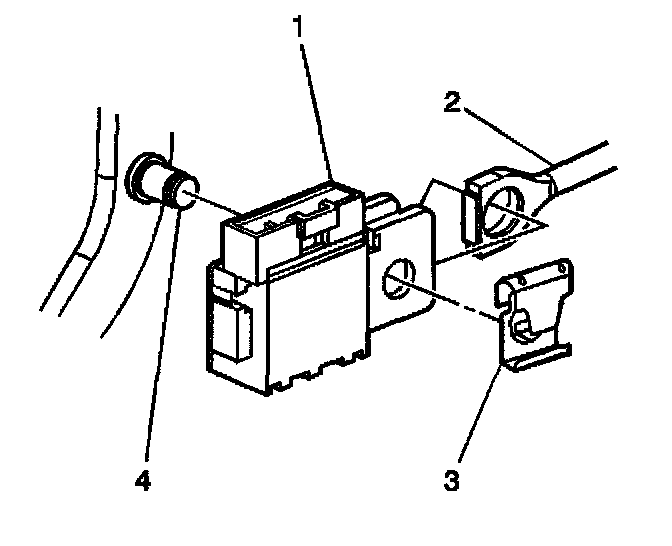 1
2
4
3