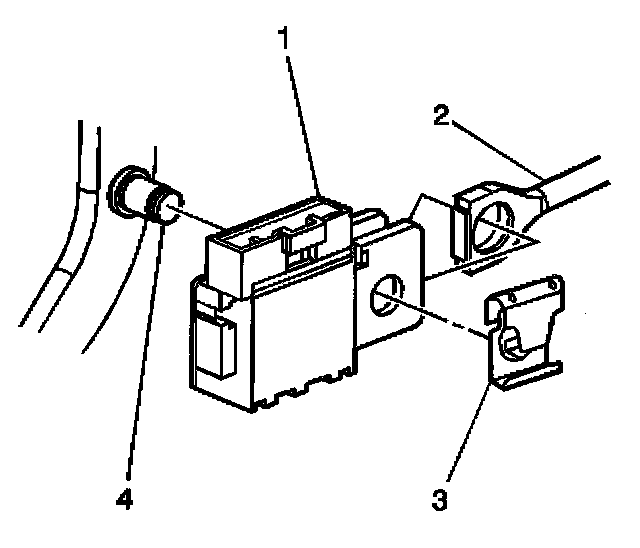 1
2
4
3