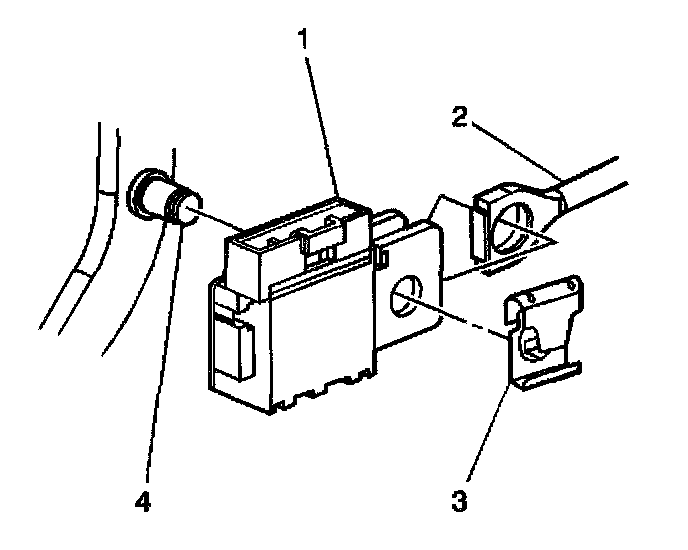 1
2
4
3