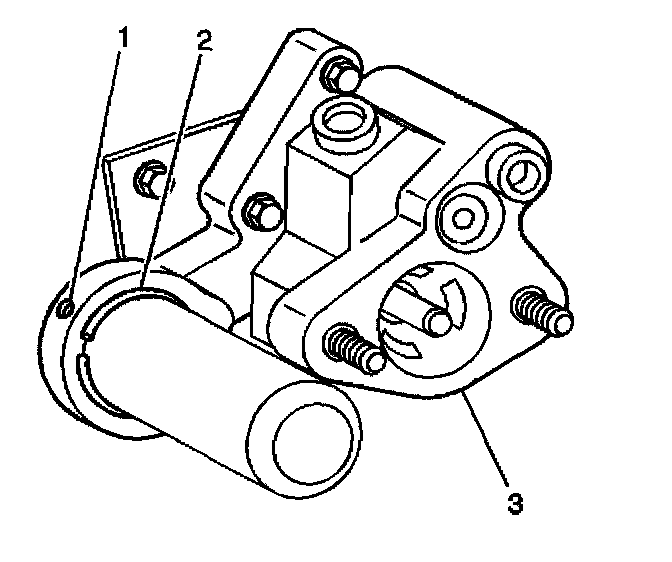 1
2
3