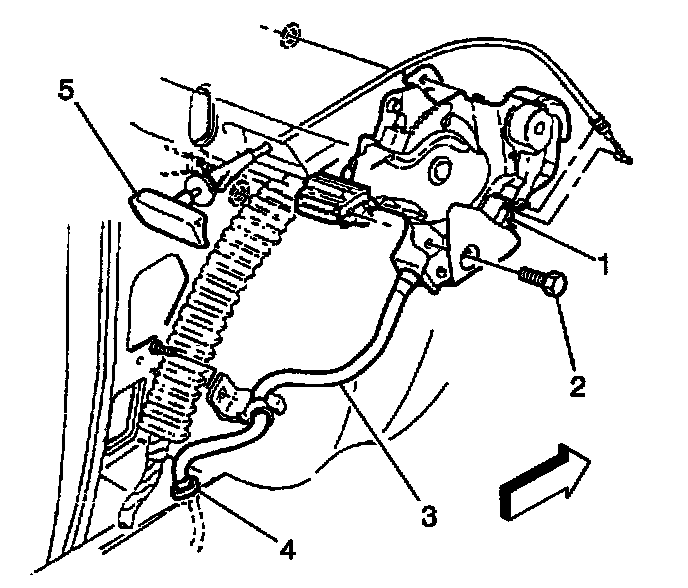 5
1
2
3
4