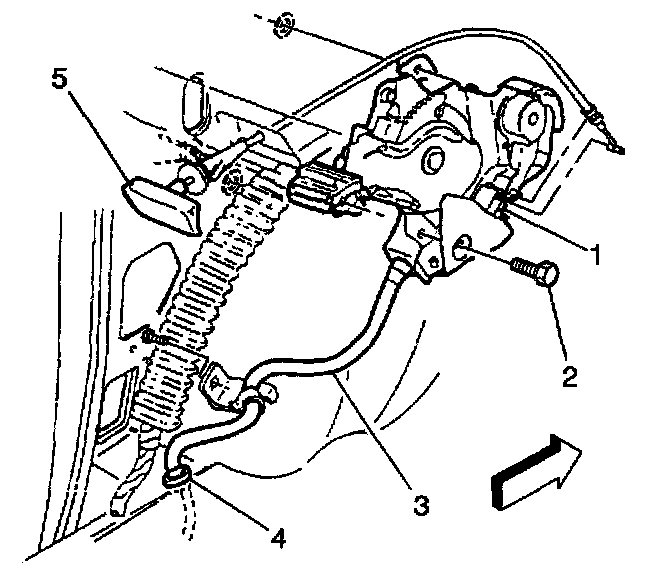 5
1
2
3
4