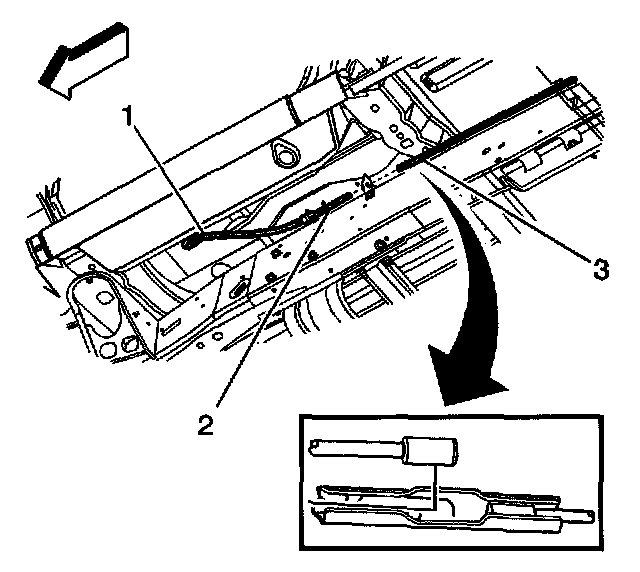 1
3
2