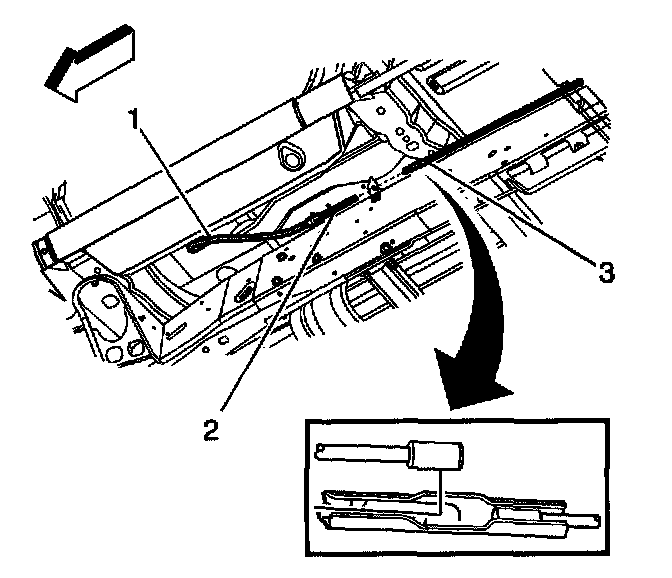 1
3
2