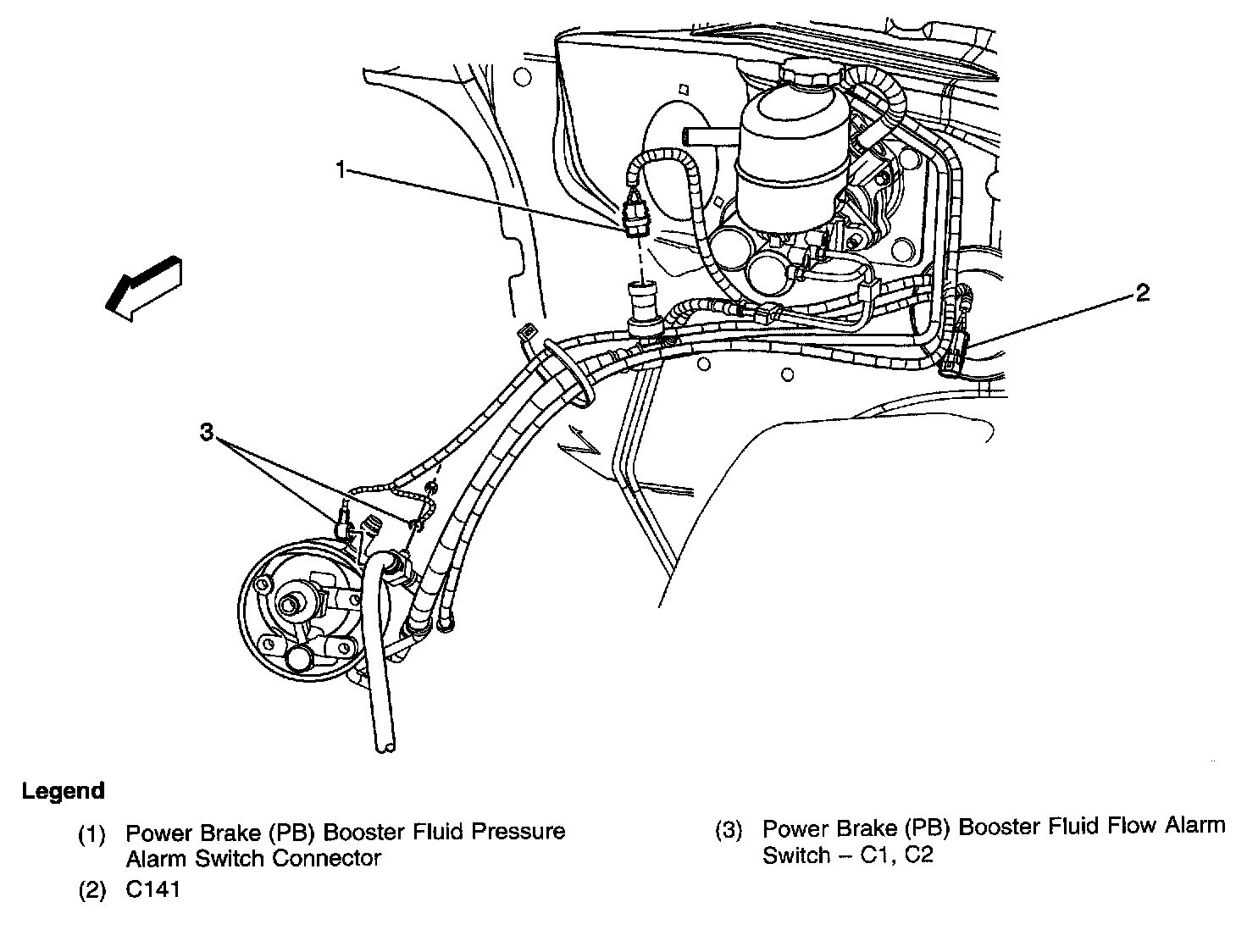 1

2

3

Legend

(1) Power Brake (PB) Booster Fluid Pressure Alarm Switch Connector

(2) C141

(3) Power Brake (PB) Booster Fluid Flow Alarm Switch – C1, C2