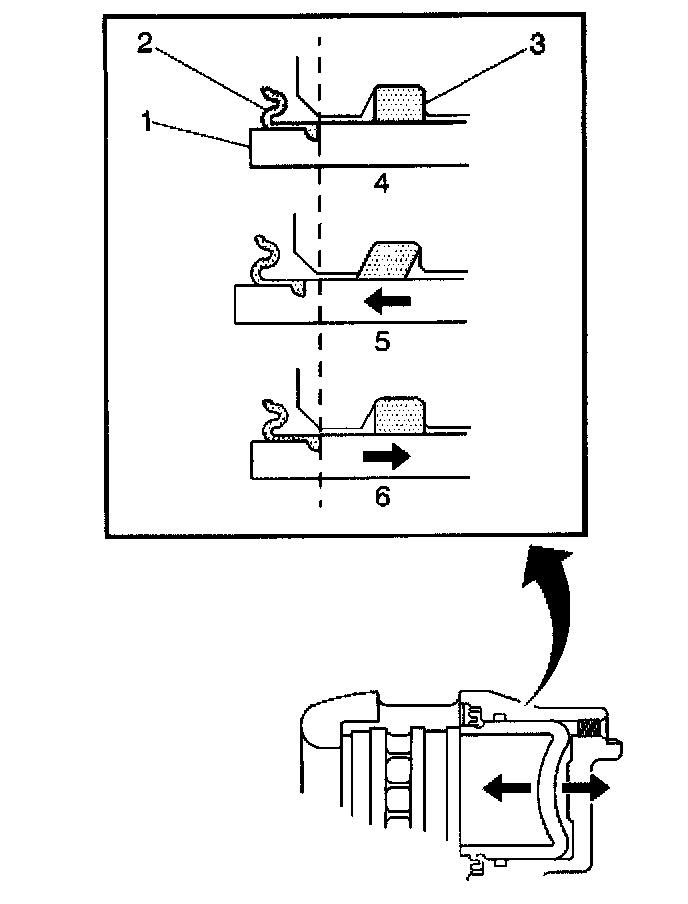 2
3
1
4
5
6