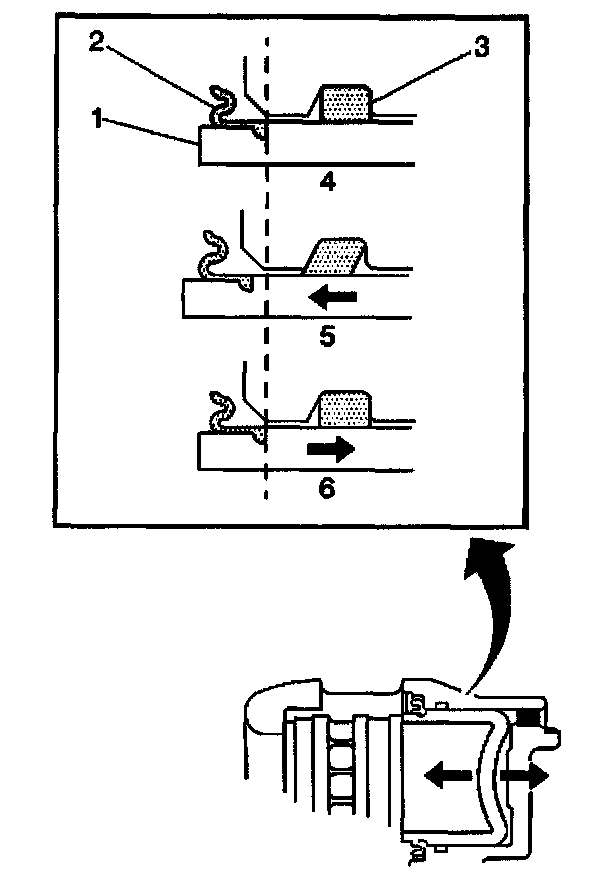 2
3
1
4
5
6