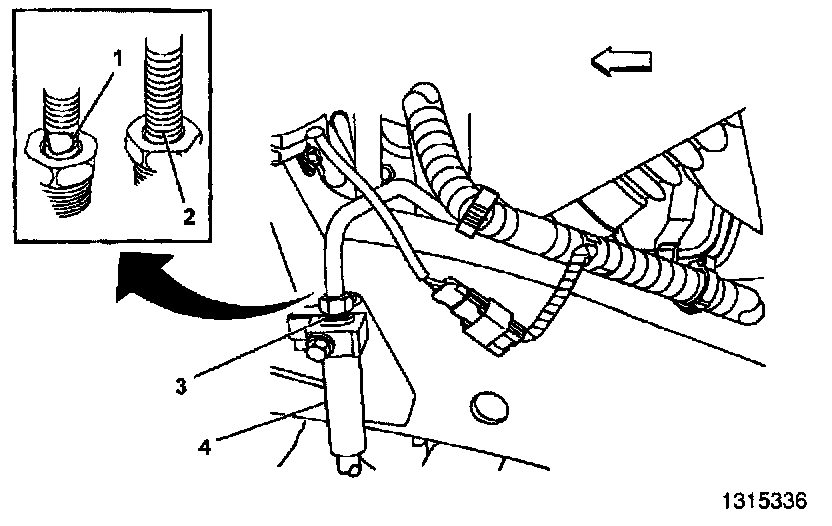 1
2
3
4
1315336