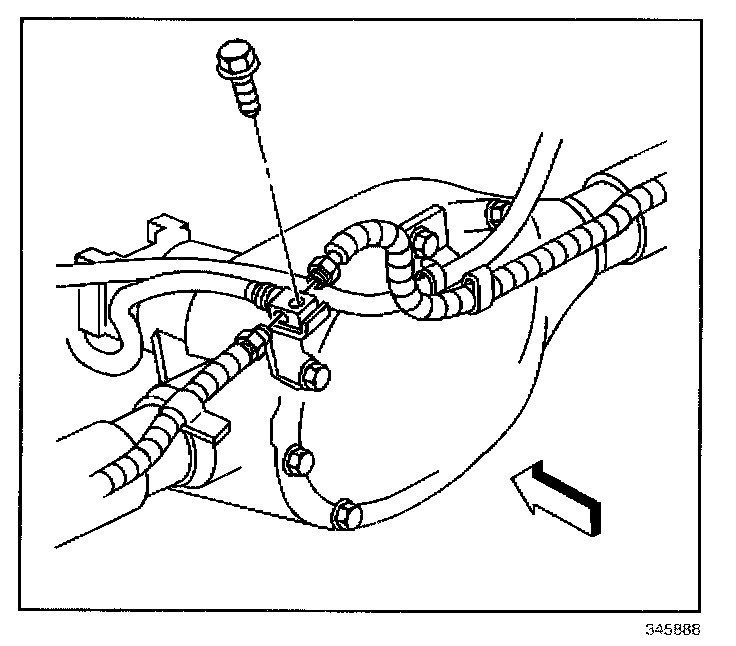 345888