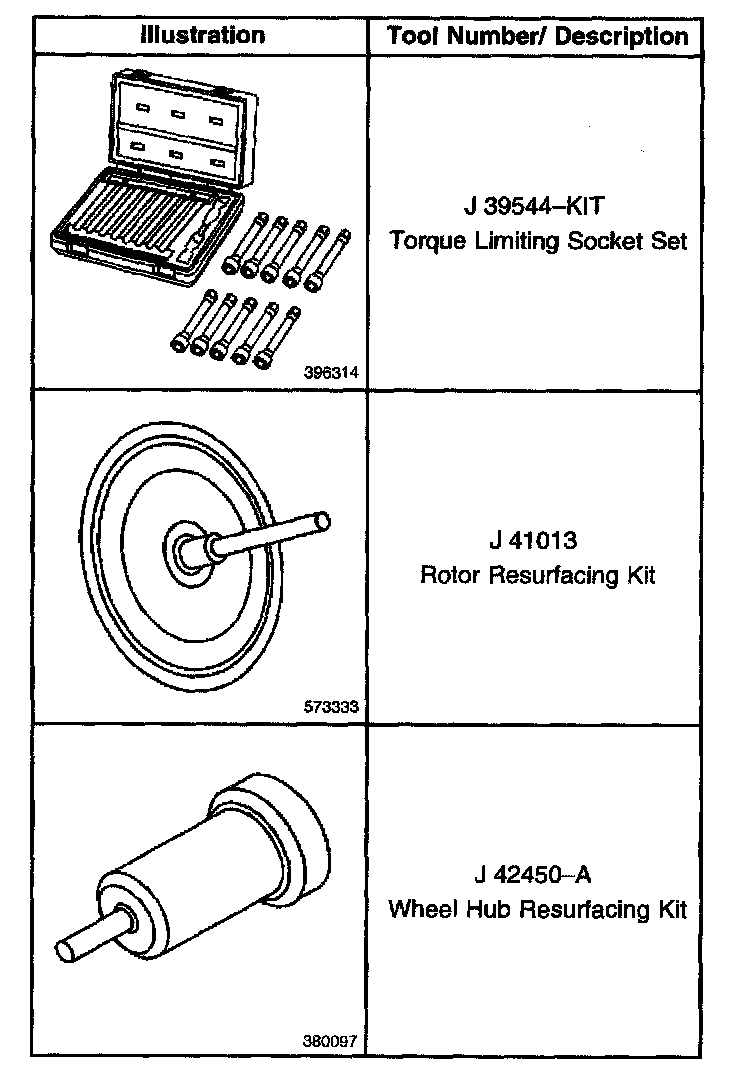 | Illustration | Tool Number/ Description |
|---|---|
| 396314 | J 39544–KIT Torque Limiting Socket Set |
| 573333 | J 41013 Rotor Resurfacing Kit |
| 380097 | J 42450–A Wheel Hub Resurfacing Kit |