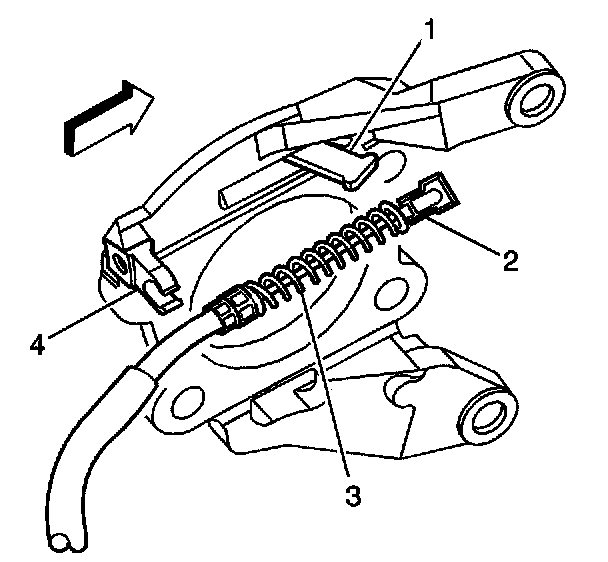 1
2
4
3