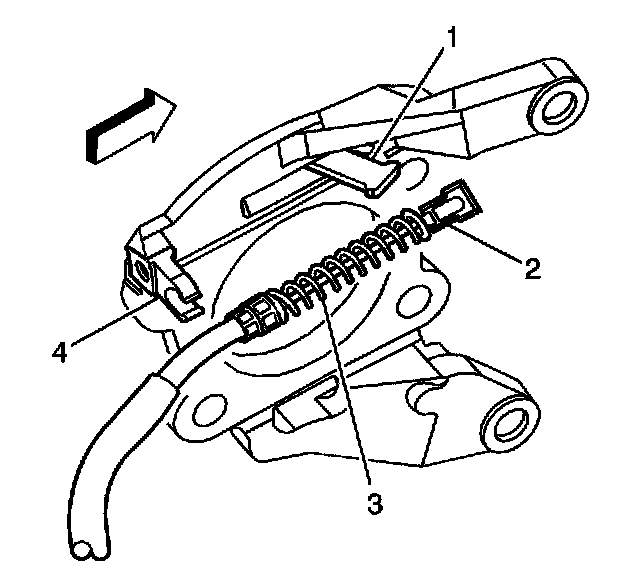 1
2
4
3