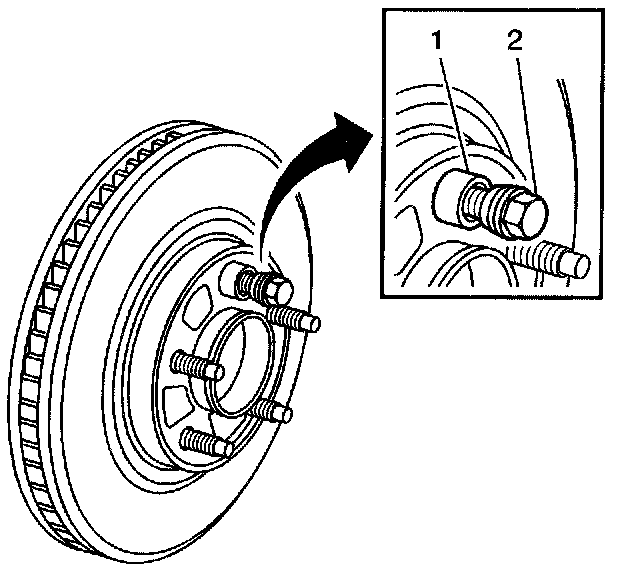 1
2