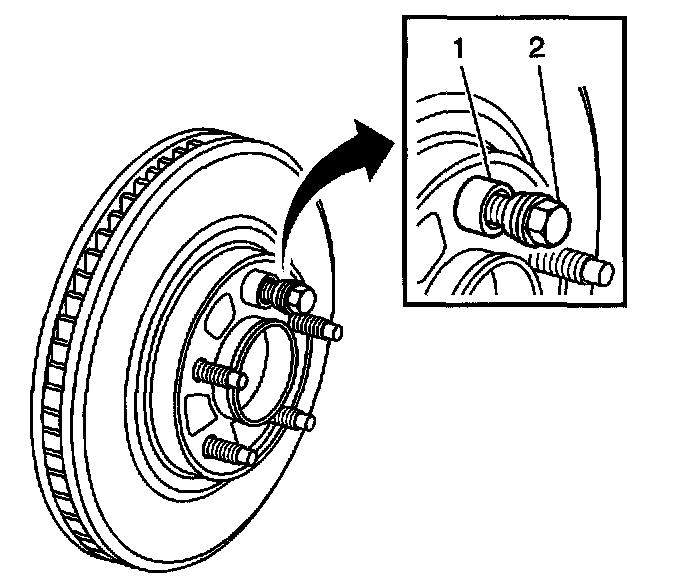 1
2