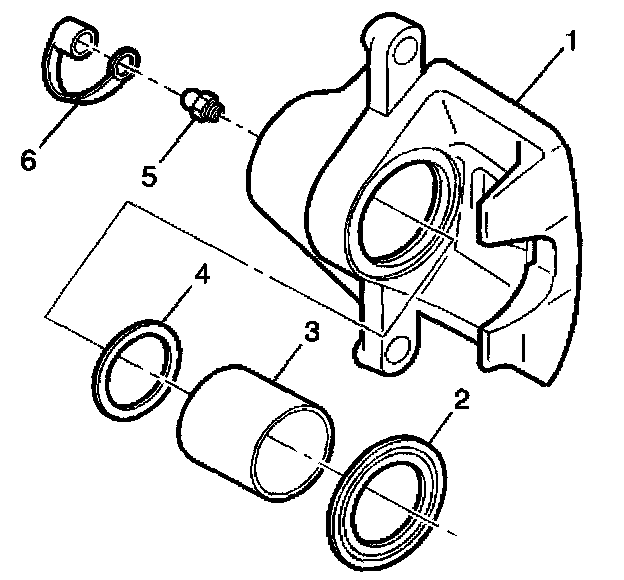 1
6
5
4
3
2