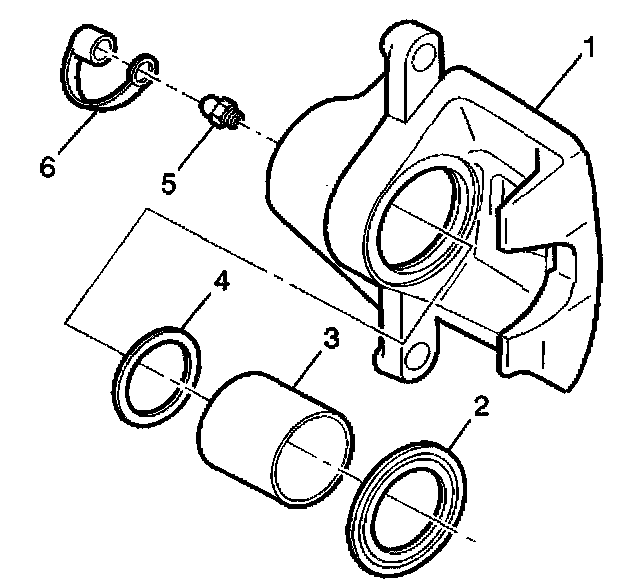 1
6
5
4
3
2