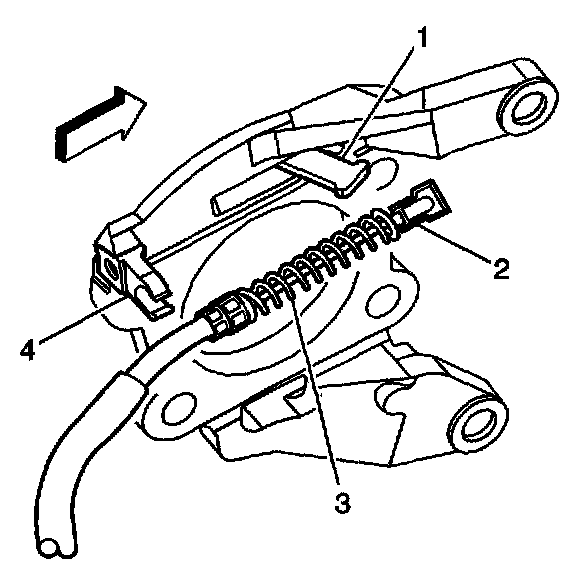 1
2
4
3