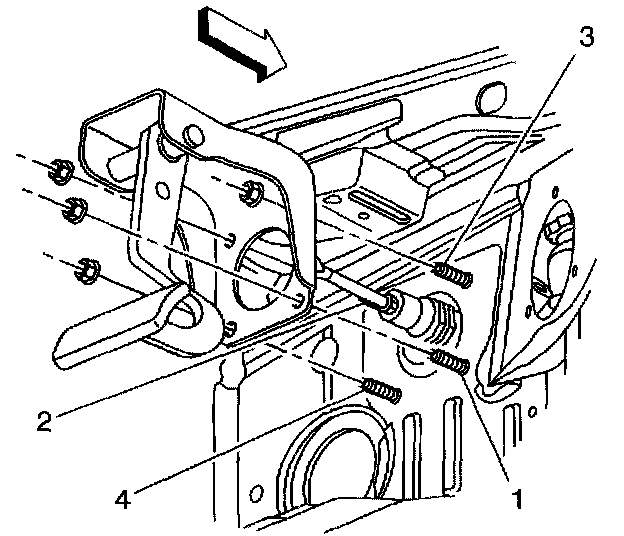 3
2
4
1