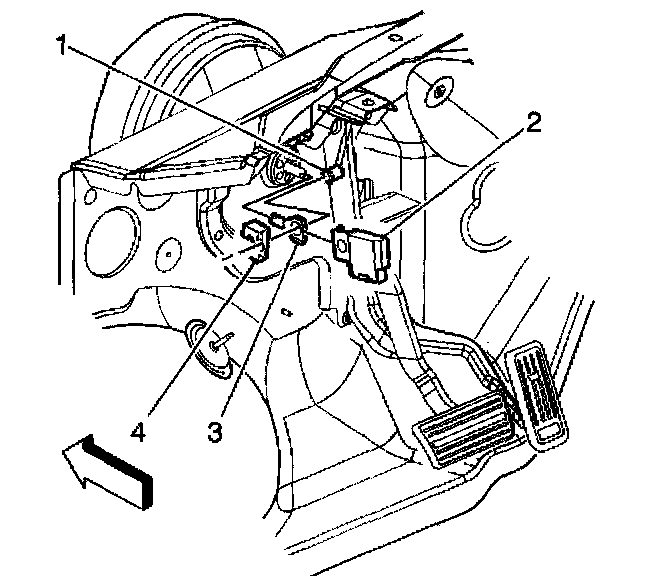 1
2
4
3