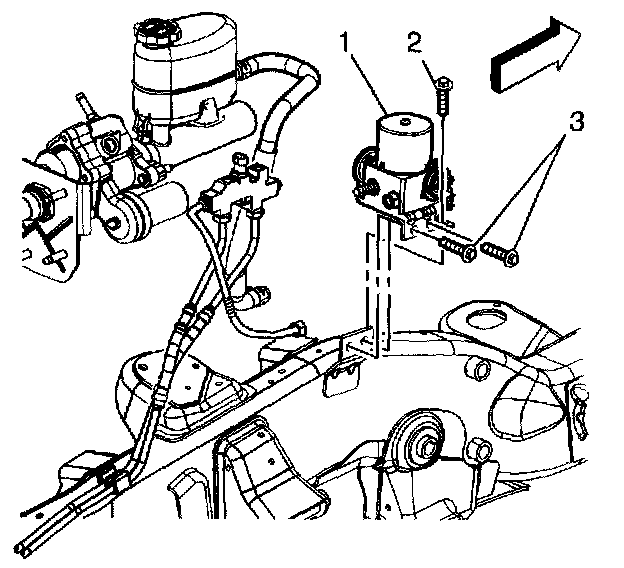 1
2
3