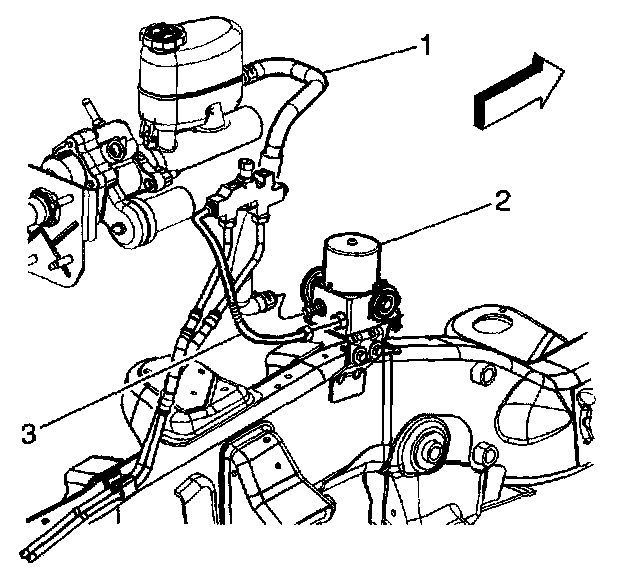 1
2
3