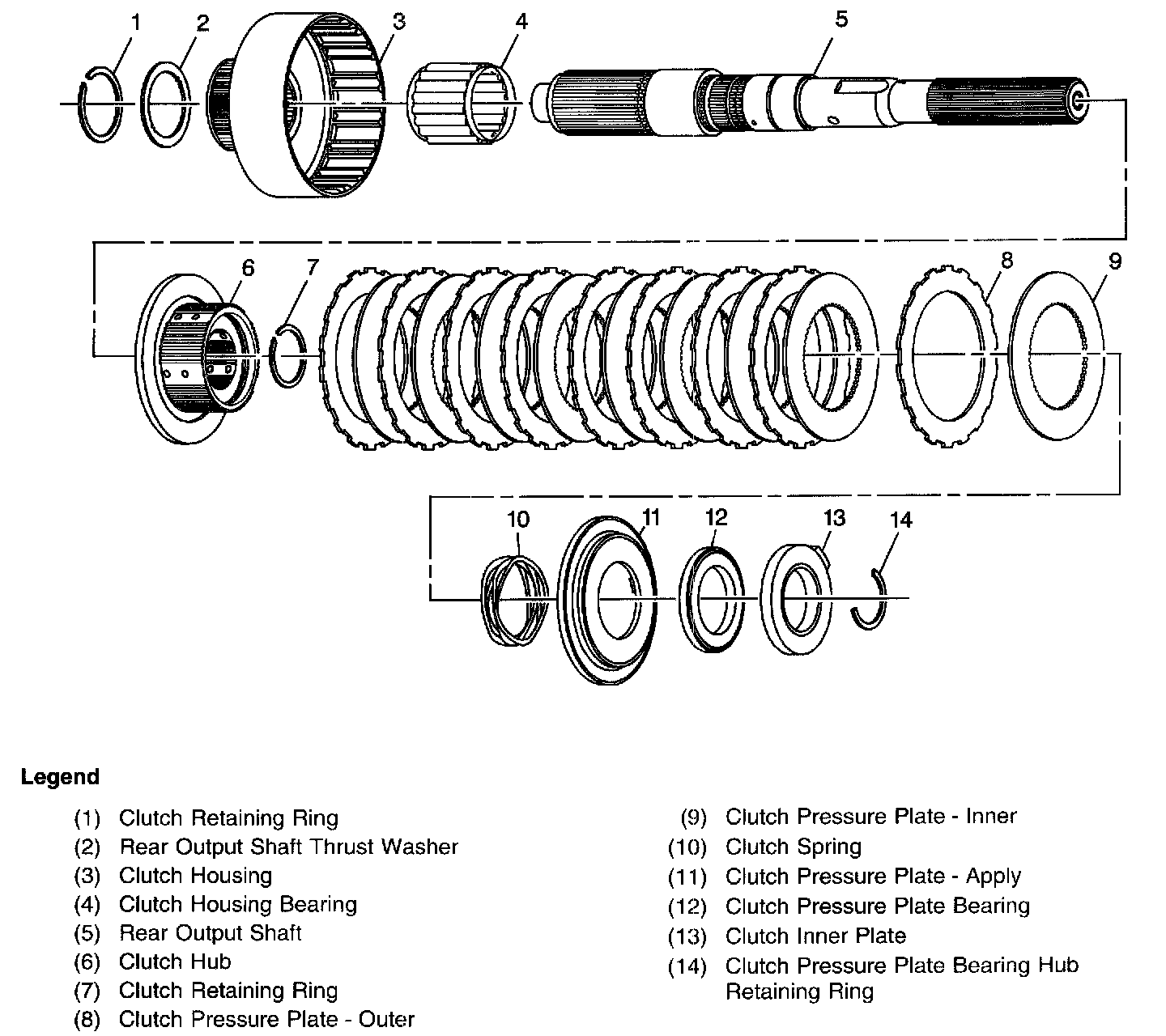 1 2 3 4 5

6 7 8 9

10 11 12 13 14

Legend

(1) Clutch Retaining Ring
(2) Rear Output Shaft Thrust Washer
(3) Clutch Housing
(4) Clutch Housing Bearing
(5) Rear Output Shaft
(6) Clutch Hub
(7) Clutch Retaining Ring
(8) Clutch Pressure Plate - Outer

(9) Clutch Pressure Plate - Inner
(10) Clutch Spring
(11) Clutch Pressure Plate - Apply
(12) Clutch Pressure Plate Bearing
(13) Clutch Inner Plate
(14) Clutch Pressure Plate Bearing Hub Retaining Ring