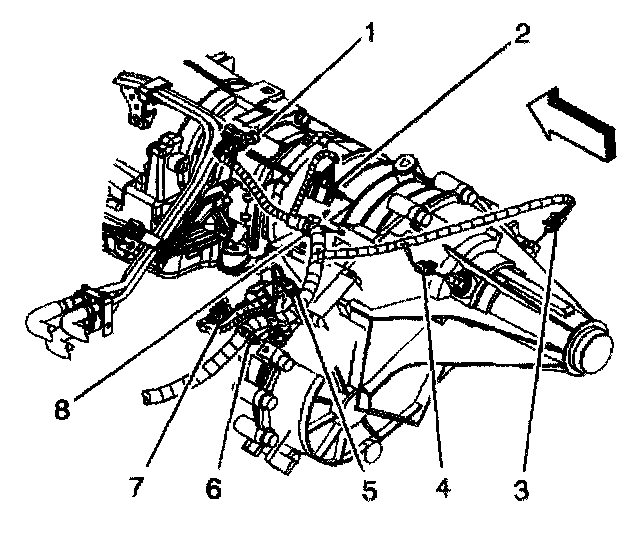 1
2
8
7
6
5
4
3