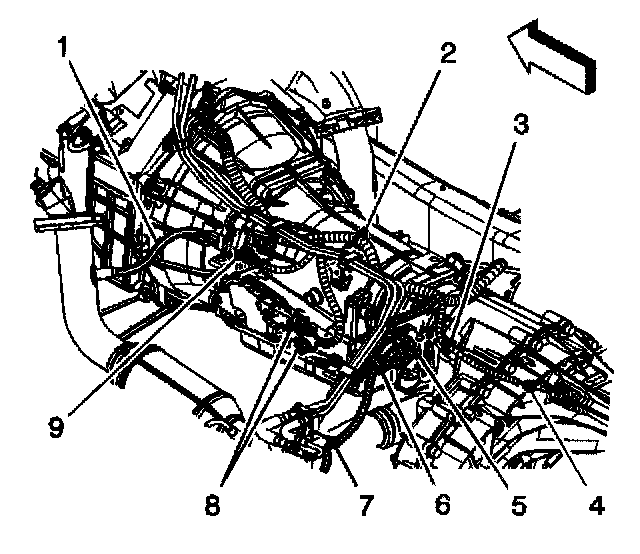 1
2
3
9
8
7
6
5
4