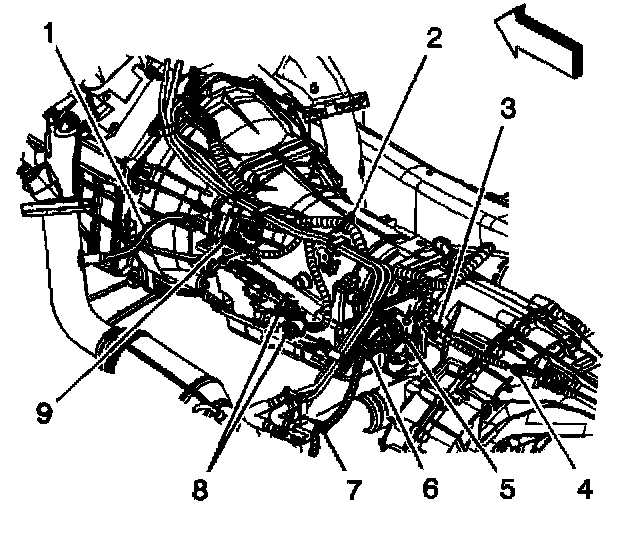 1
2
3
9
8
7
6
5
4