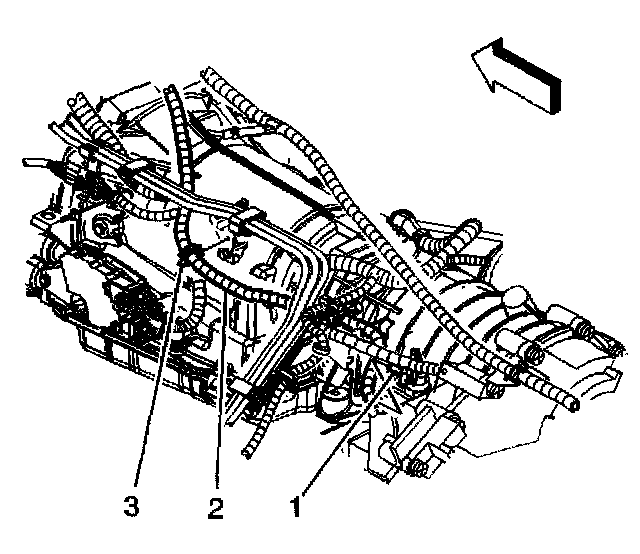 3
2
1