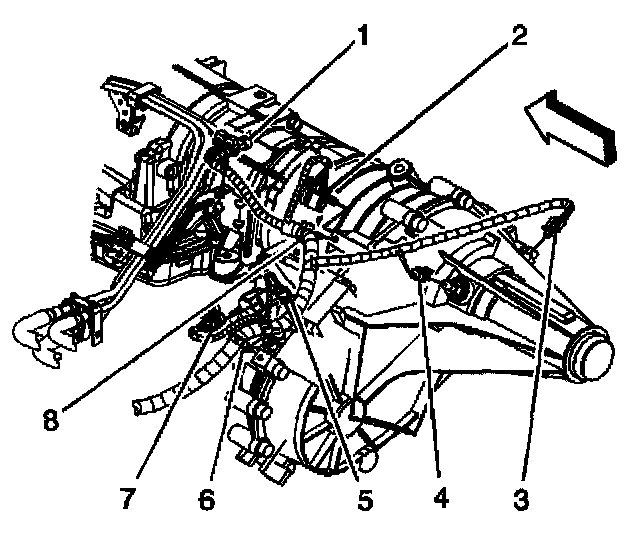 1
2
8
7
6
5
4
3