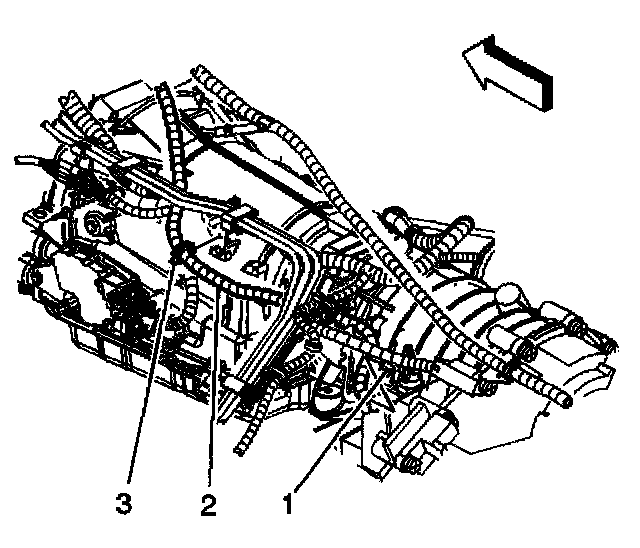 3 2 1