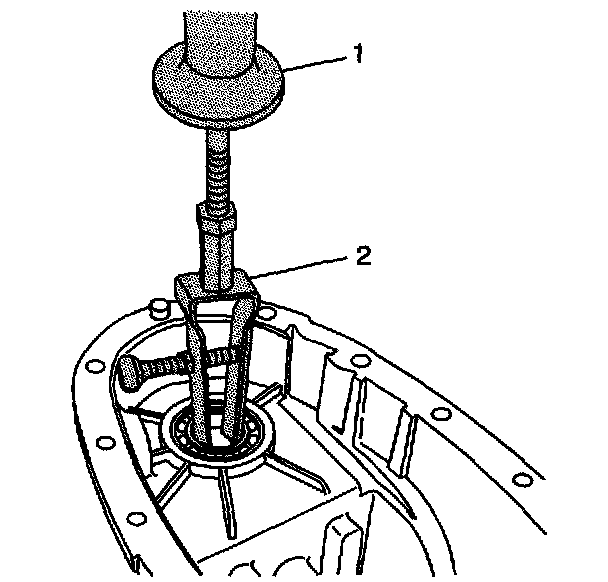 1
2