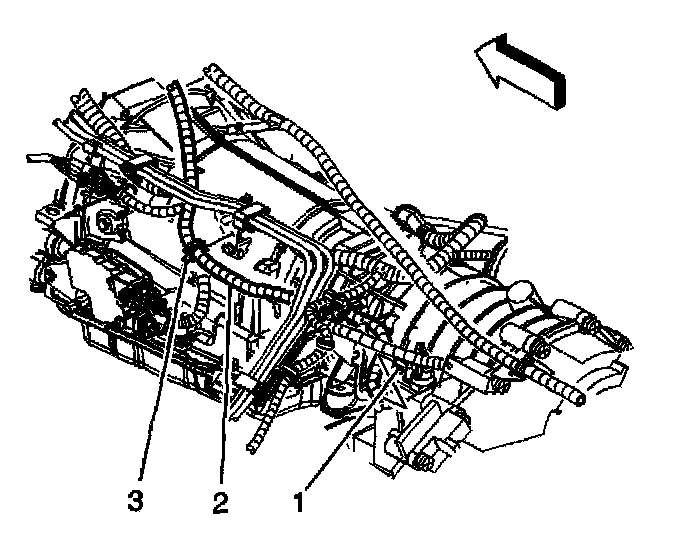 3
2
1