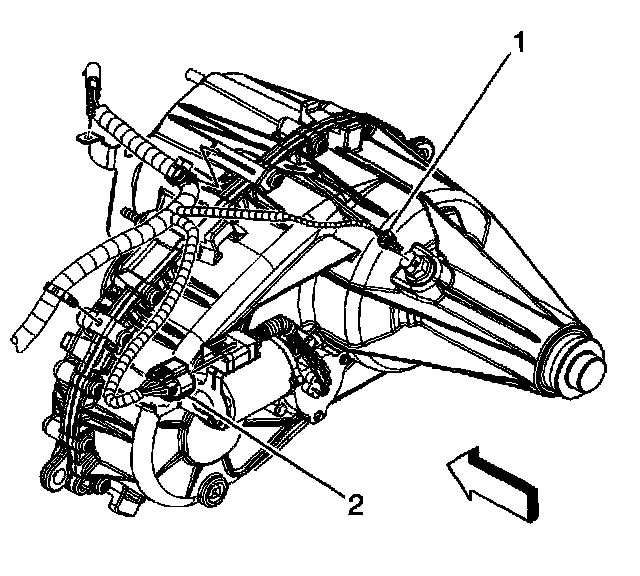 1
2