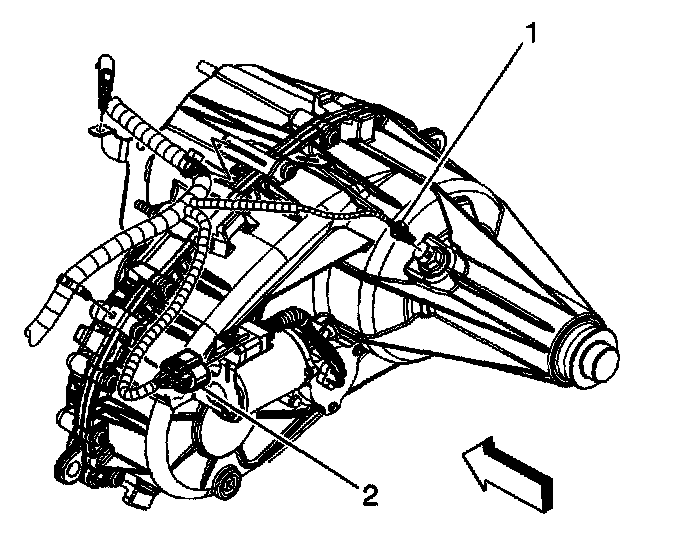 1

2