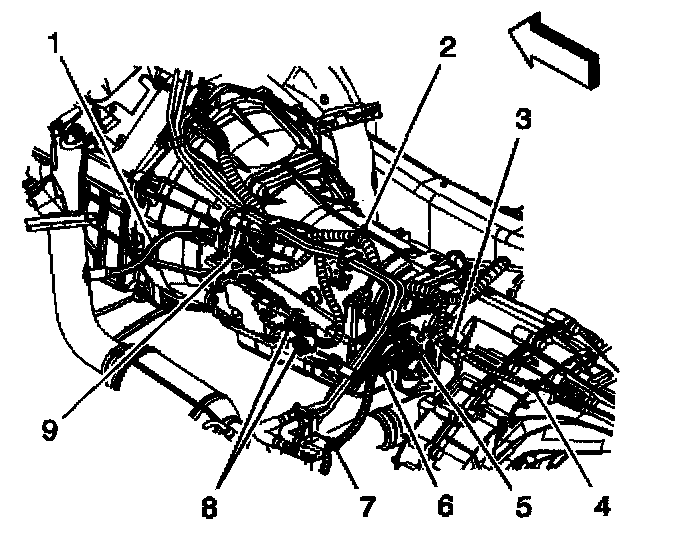 1
2
3
9
8
7
6
5
4