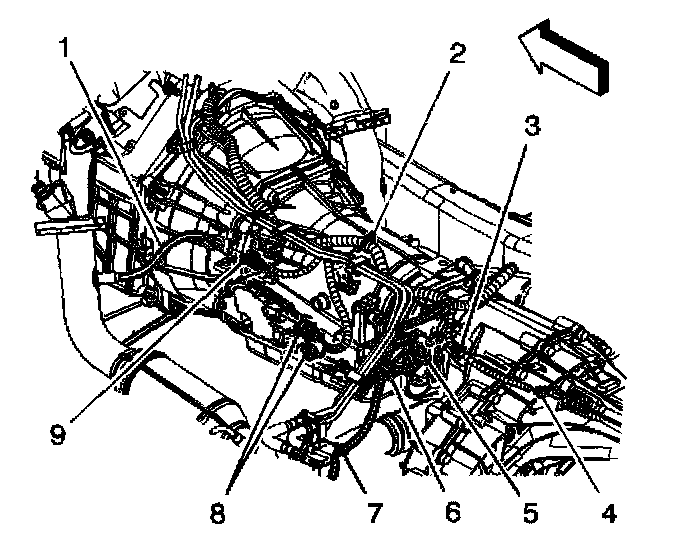 1
2
3
9
8
7
6
5
4