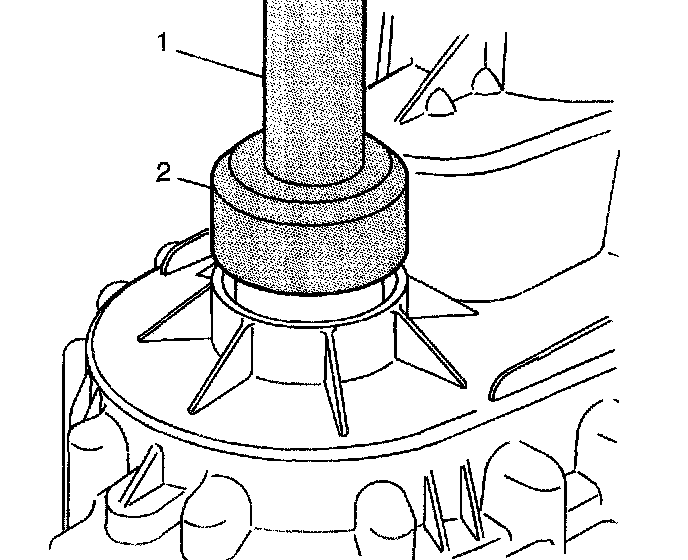 1
2