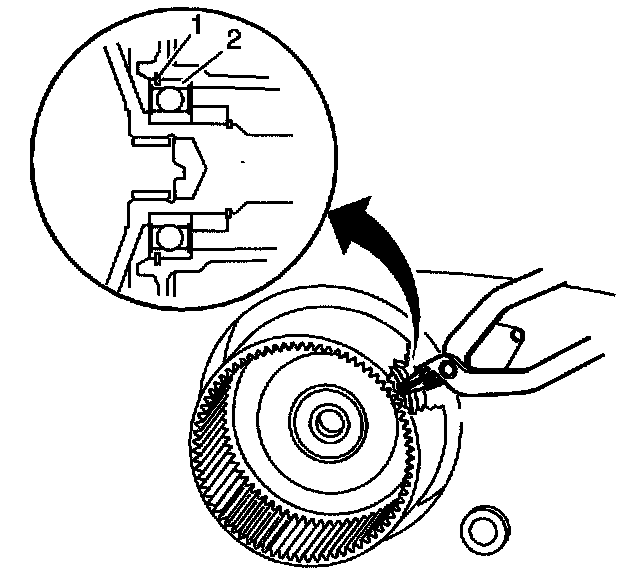 1
2