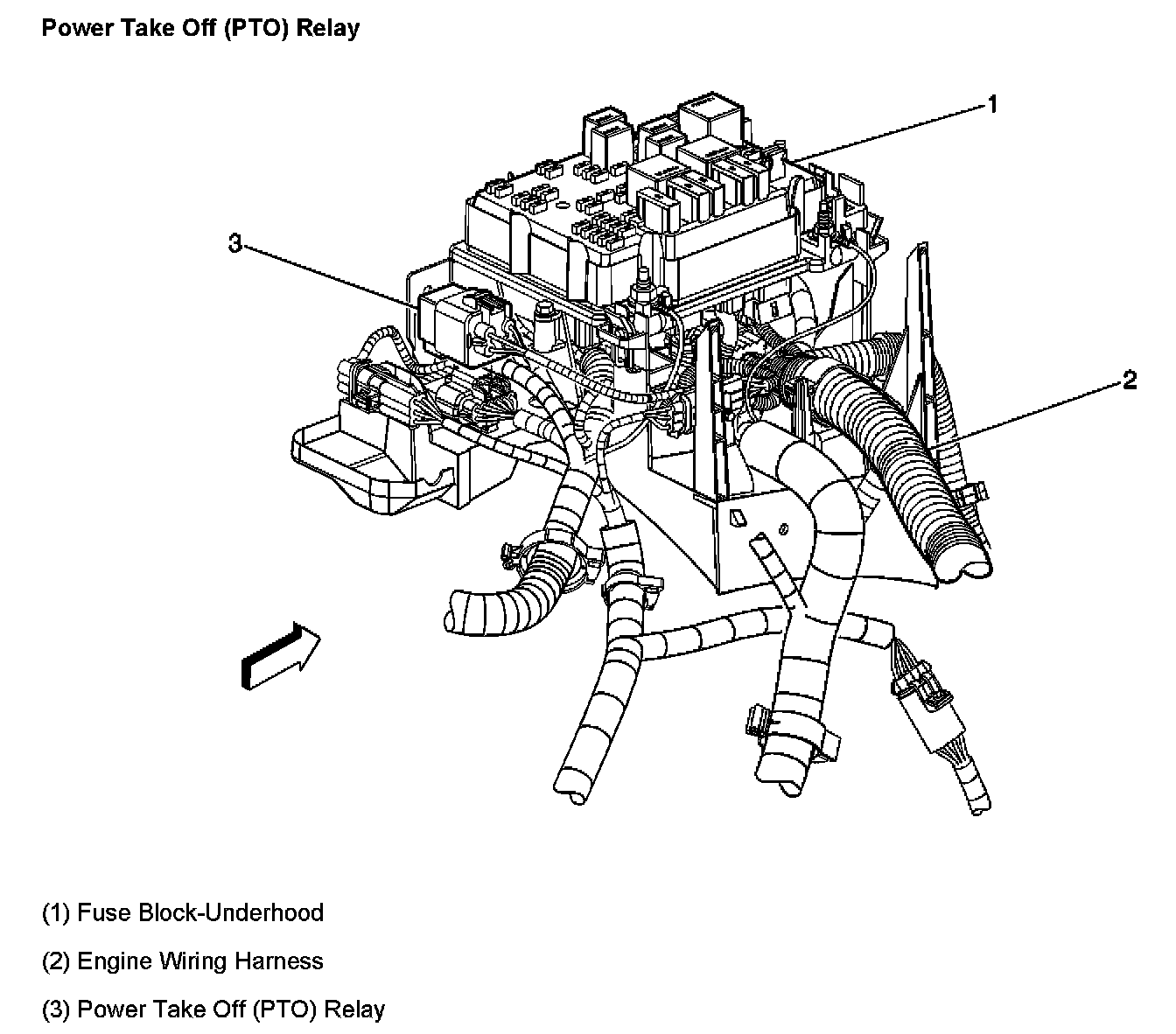 Power Take Off (PTO) Relay

1

3

2

(1) Fuse Block-Underhood

(2) Engine Wiring Harness

(3) Power Take Off (PTO) Relay