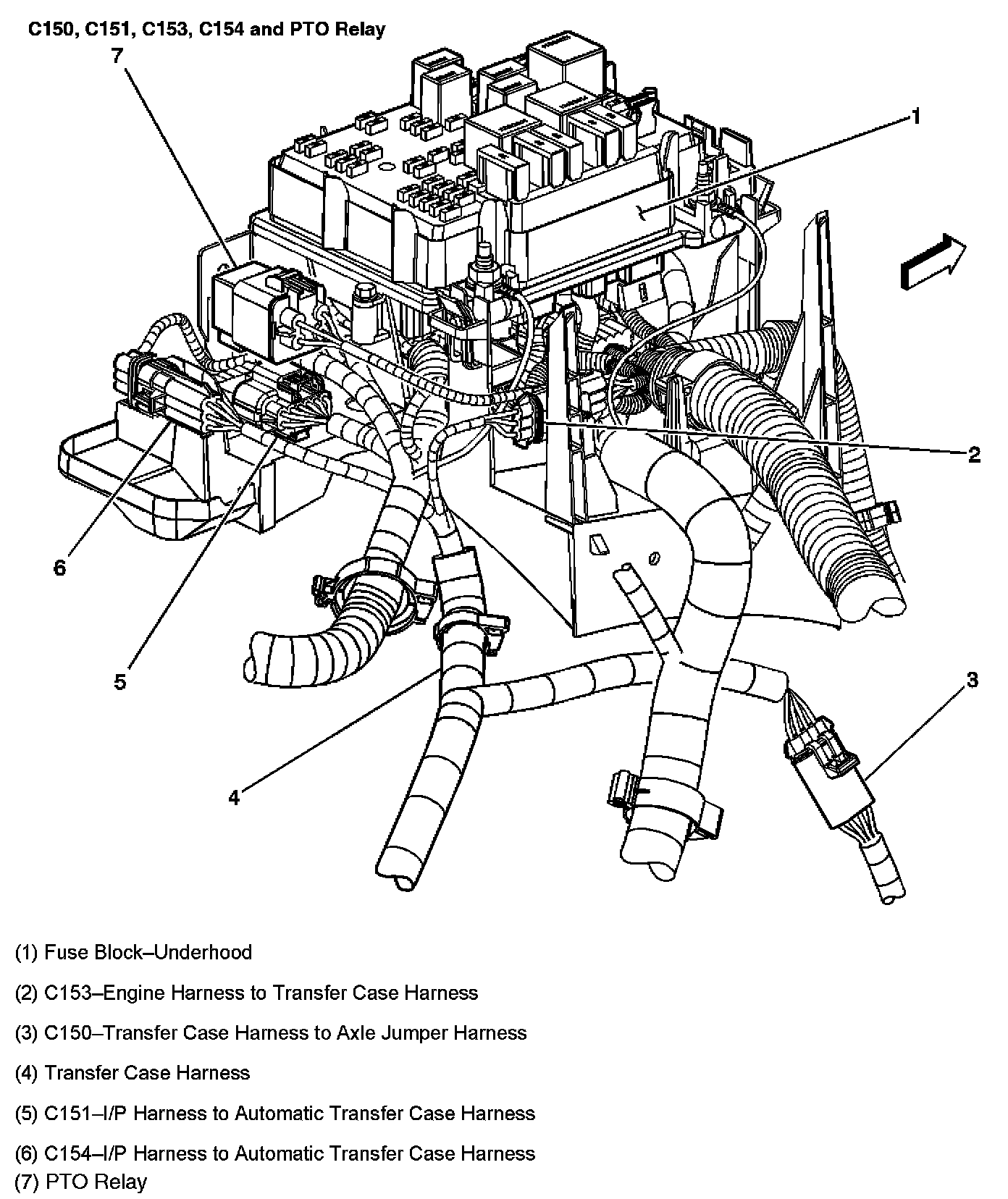 C150, C151, C153, C154 and PTO Relay

7

1

2

6

5

3

4

(1) Fuse Block–Underhood

(2) C153–Engine Harness to Transfer Case Harness

(3) C150–Transfer Case Harness to Axle Jumper Harness

(4) Transfer Case Harness

(5) C151–I/P Harness to Automatic Transfer Case Harness

(6) C154–I/P Harness to Automatic Transfer Case Harness

(7) PTO Relay