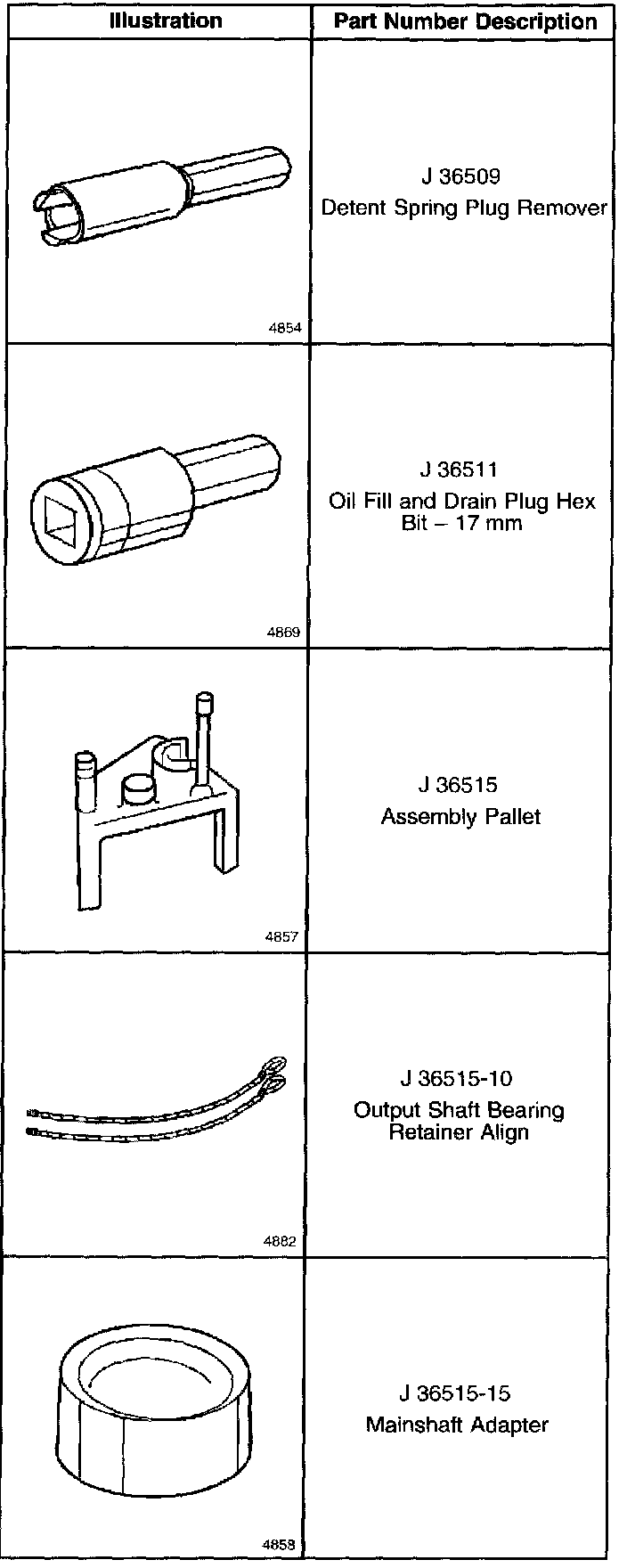 | Illustration | Part Number Description |
|---|---|
| 4854 | J 36509 Detent Spring Plug Remover |
| 4869 | J 36511 Oil Fill and Drain Plug Hex Bit – 17 mm |
| 4857 | J 36515 Assembly Pallet |
| 4882 | J 36515-10 Output Shaft Bearing Retainer Align |
| 4858 | J 36515-15 Mainshaft Adapter |