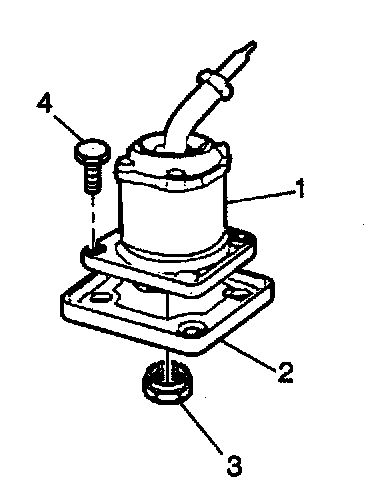 4
1
2
3