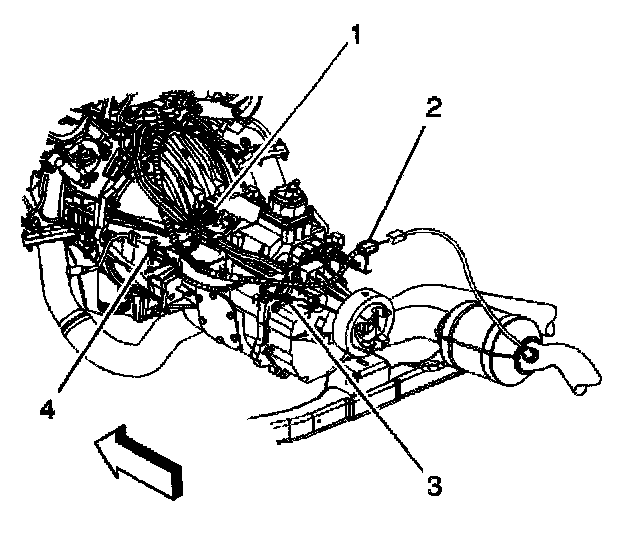 1
2
4
3