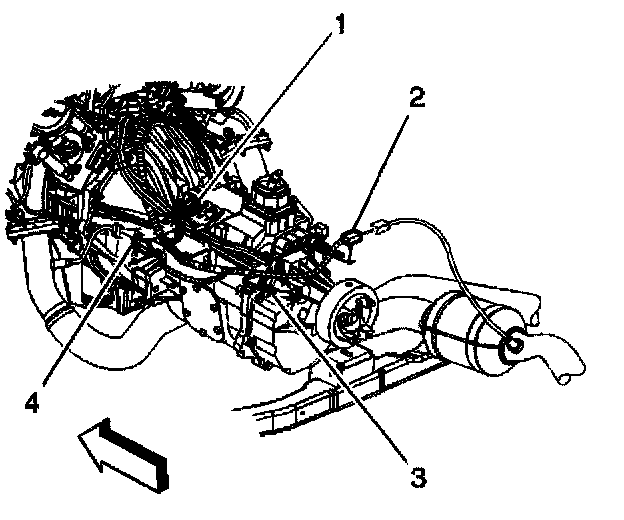 1
2
4
3