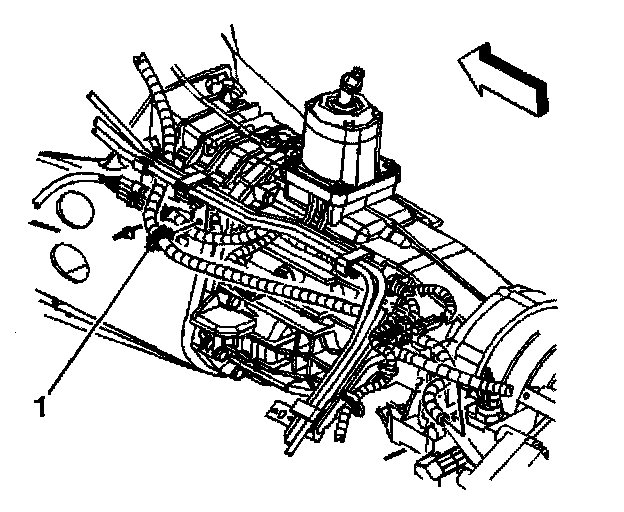 1