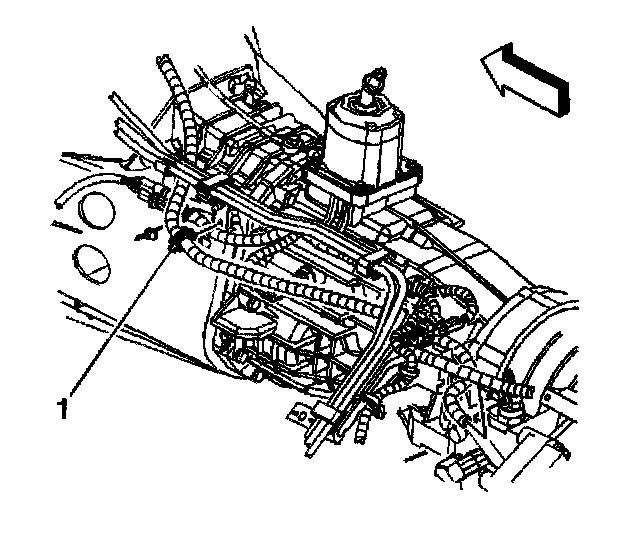 1