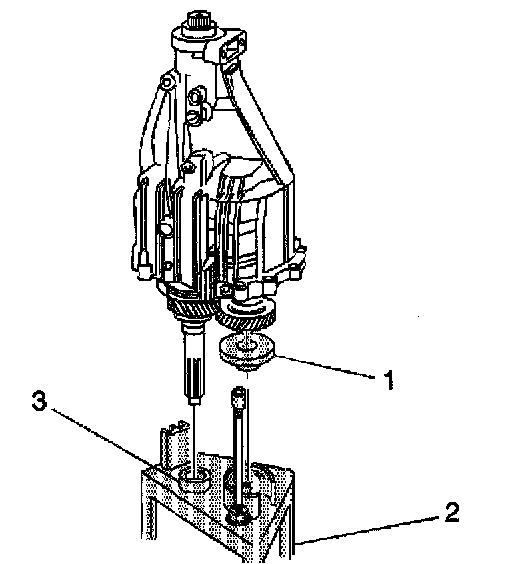 1
3
2